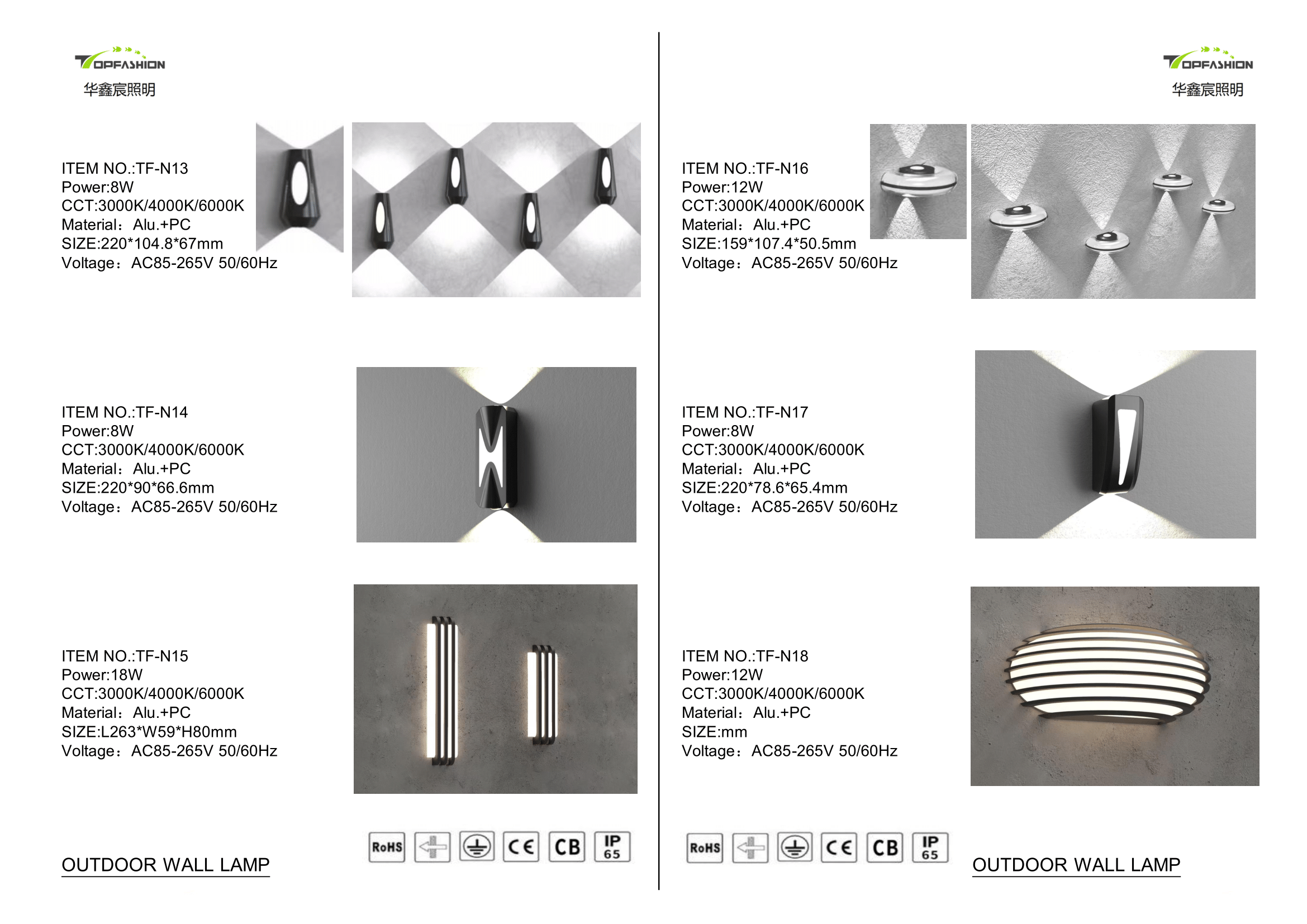 TOPFASHION
华鑫宸照明

ITEM NO.:TF-N13
Power:8W
CCT:3000K/4000K/6000K
Material：Alu.+PC
SIZE:220*104.8*67mm
Voltage：AC85-265V 50/60Hz

ITEM NO.:TF-N14
Power:8W
CCT:3000K/4000K/6000K
Material：Alu.+PC
SIZE:220*90*66.6mm
Voltage：AC85-265V 50/60Hz

ITEM NO.:TF-N15
Power:18W
CCT:3000K/4000K/6000K
Material：Alu.+PC
SIZE:L263*W59*H80mm
Voltage：AC85-265V 50/60Hz

OUTDOOR WALL LAMP

RoHS CE CB IP 65

TOPFASHION
华鑫宸照明

ITEM NO.:TF-N16
Power:12W
CCT:3000K/4000K/6000K
Material：Alu.+PC
SIZE:159*107.4*50.5mm
Voltage：AC85-265V 50/60Hz

ITEM NO.:TF-N17
Power:8W
CCT:3000K/4000K/6000K
Material：Alu.+PC
SIZE:220*78.6*65.4mm
Voltage：AC85-265V 50/60Hz

ITEM NO.:TF-N18
Power:12W
CCT:3000K/4000K/6000K
Material：Alu.+PC
SIZE:mm
Voltage：AC85-265V 50/60Hz

RoHS CE CB IP 65

OUTDOOR WALL LAMP